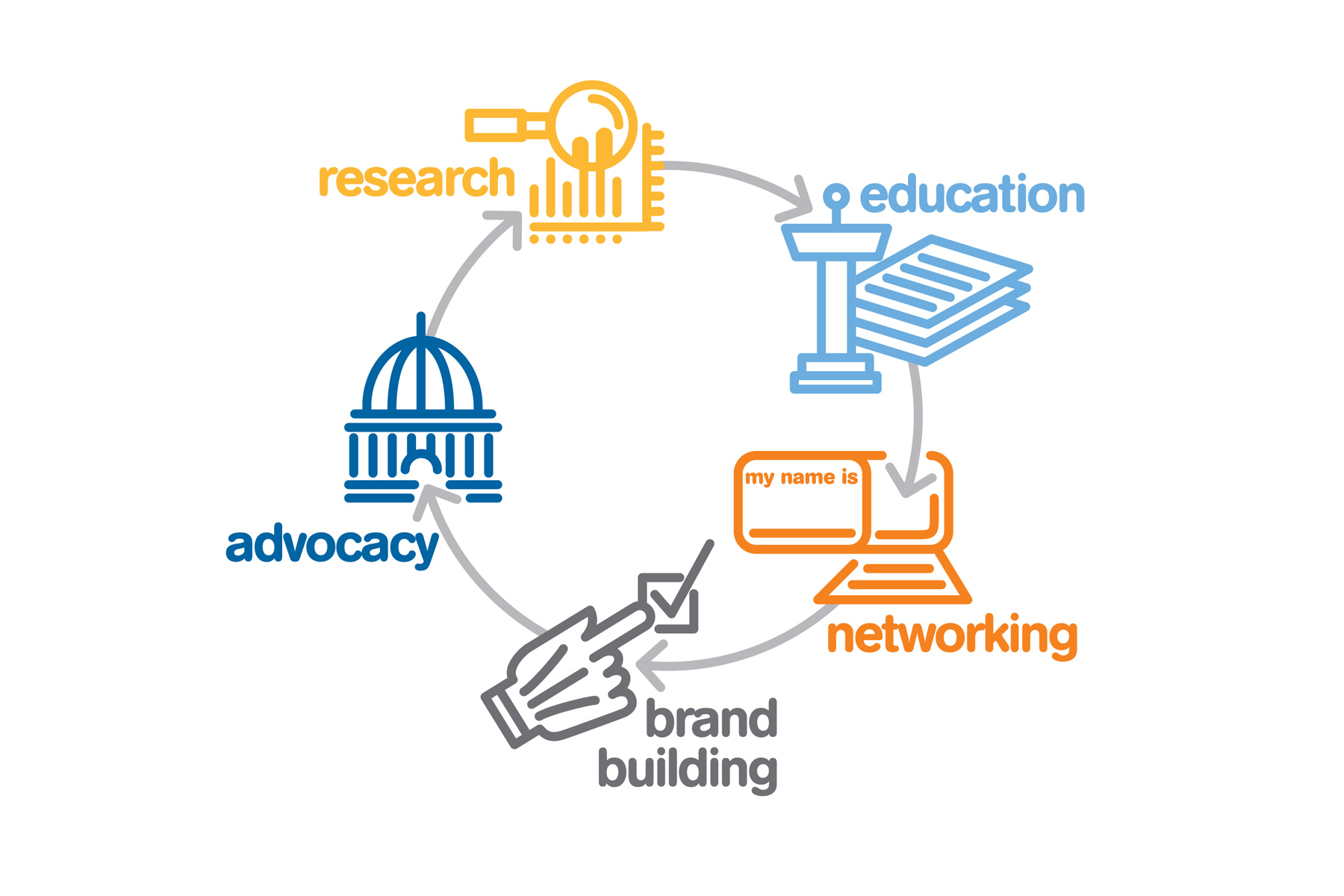 research

education

my name is

networking

brand building

advocacy